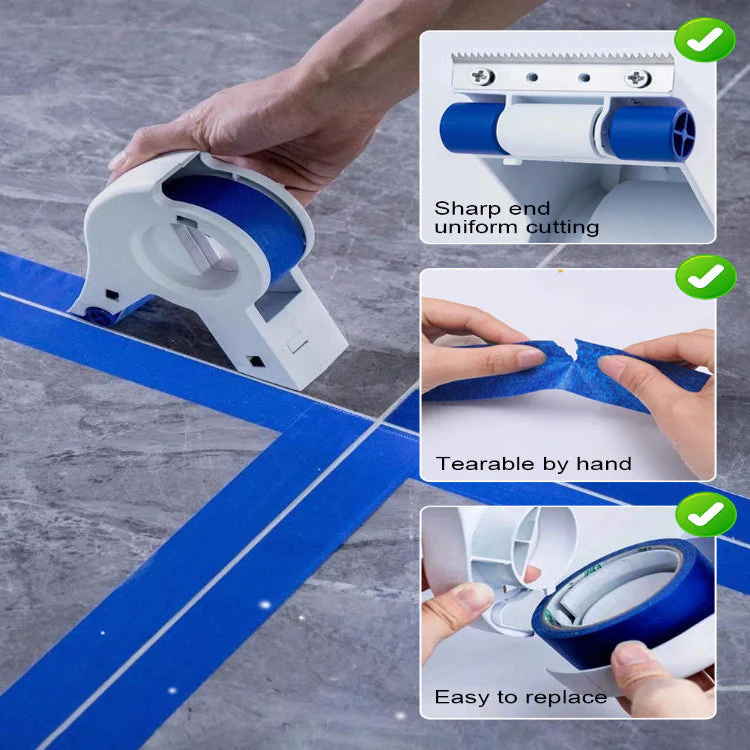 Sharp end
uniform cutting

Tearable by hand

Easy to replace