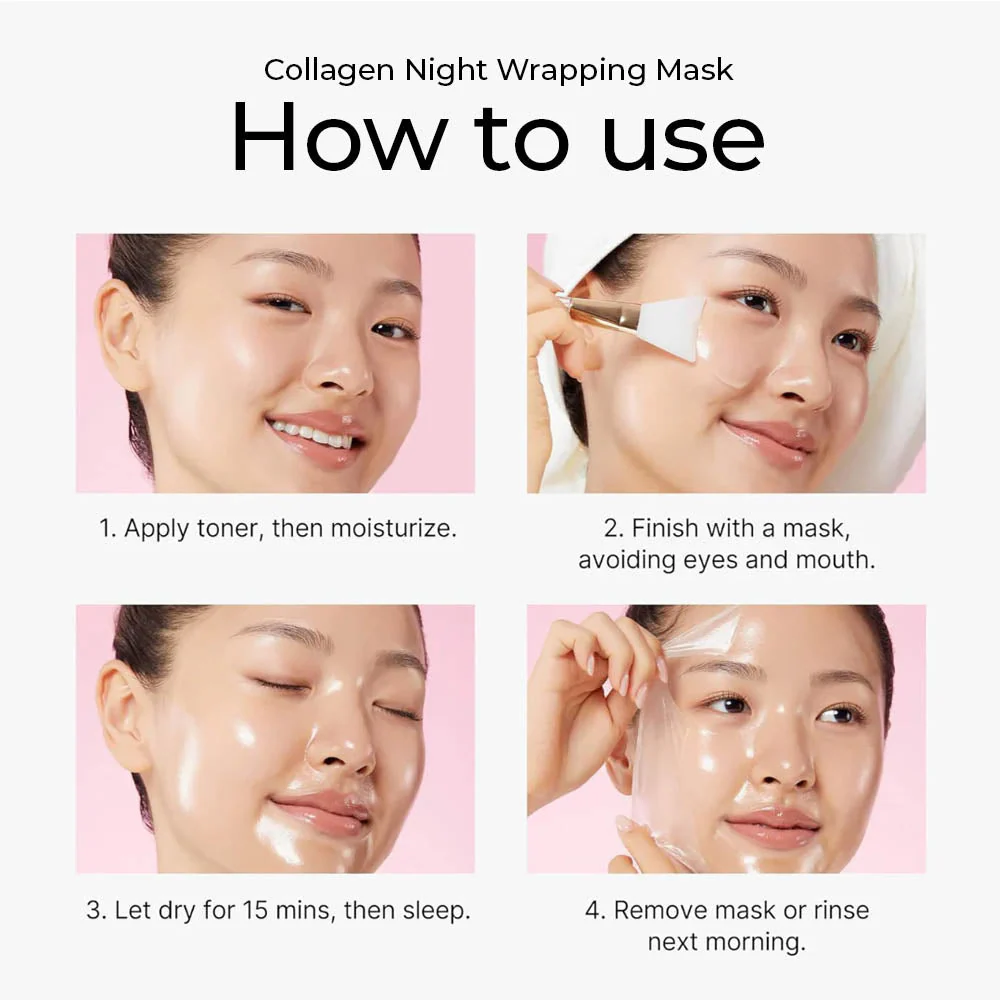 Collagen Night Wrapping Mask

How to use

1. Apply toner, then moisturize.

2. Finish with a mask, avoiding eyes and mouth.

3. Let dry for 15 mins, then sleep.

4. Remove mask or rinse next morning.